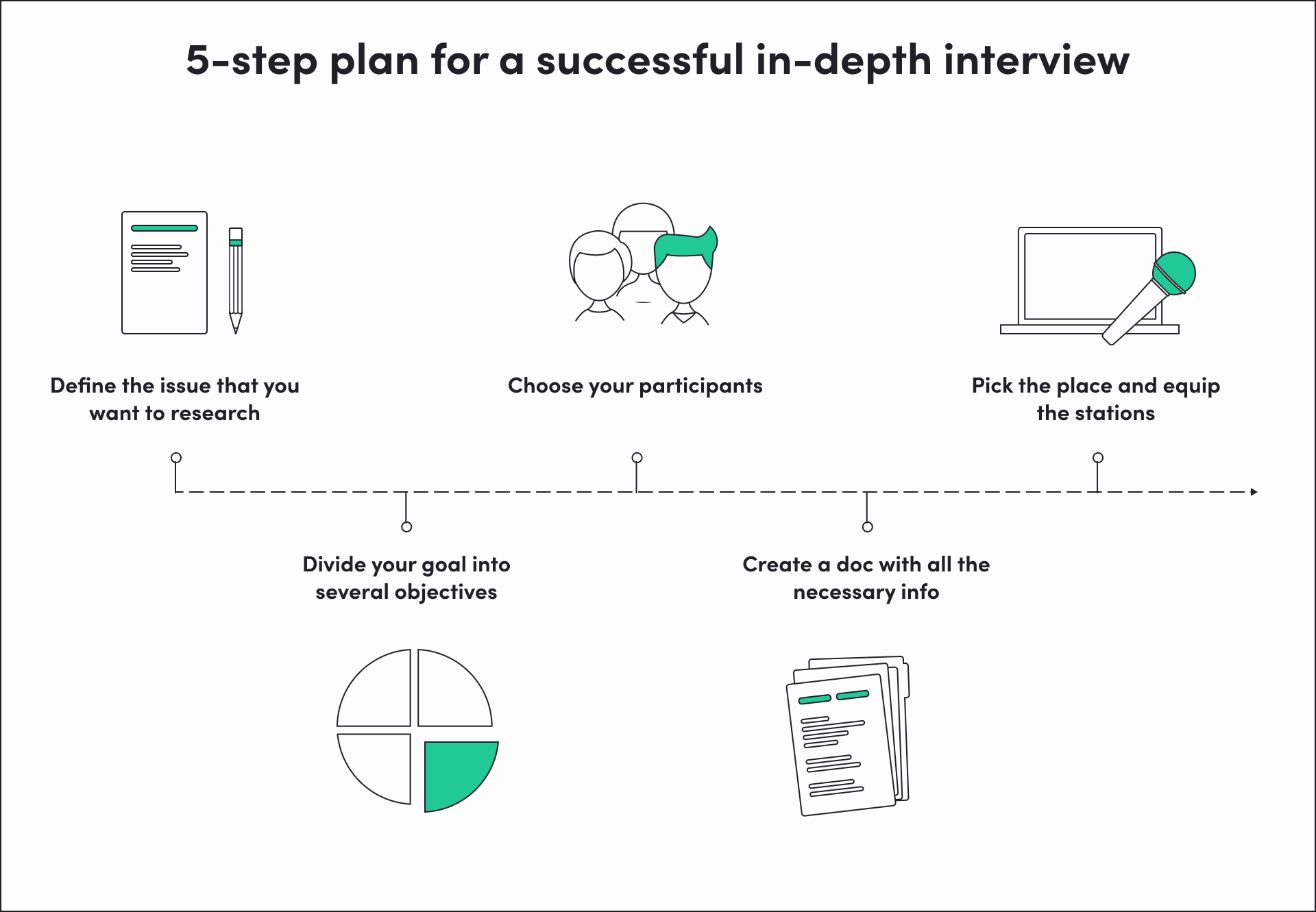 5-step plan for a successful in-depth interview

Define the issue that you want to research

Divide your goal into several objectives

Choose your participants

Create a doc with all the necessary info

Pick the place and equip the stations